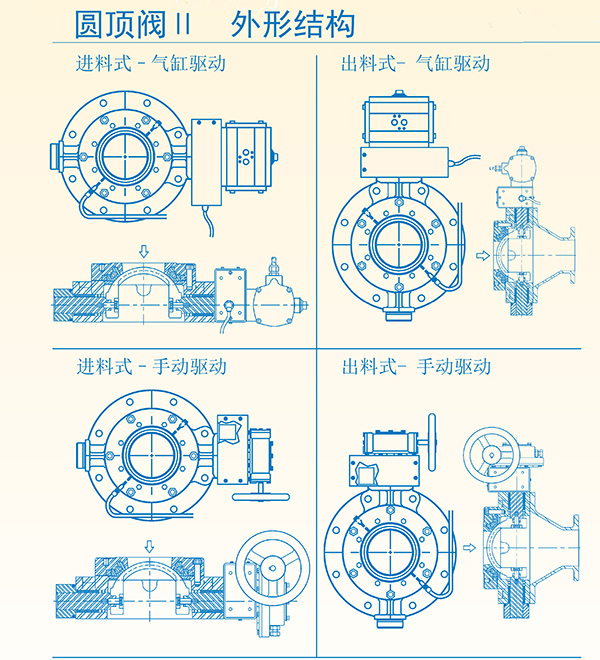 圆顶阀 II　外形结构

进料式 - 气缸驱动

出料式- 气缸驱动

进料式 - 手动驱动

出料式- 手动驱动